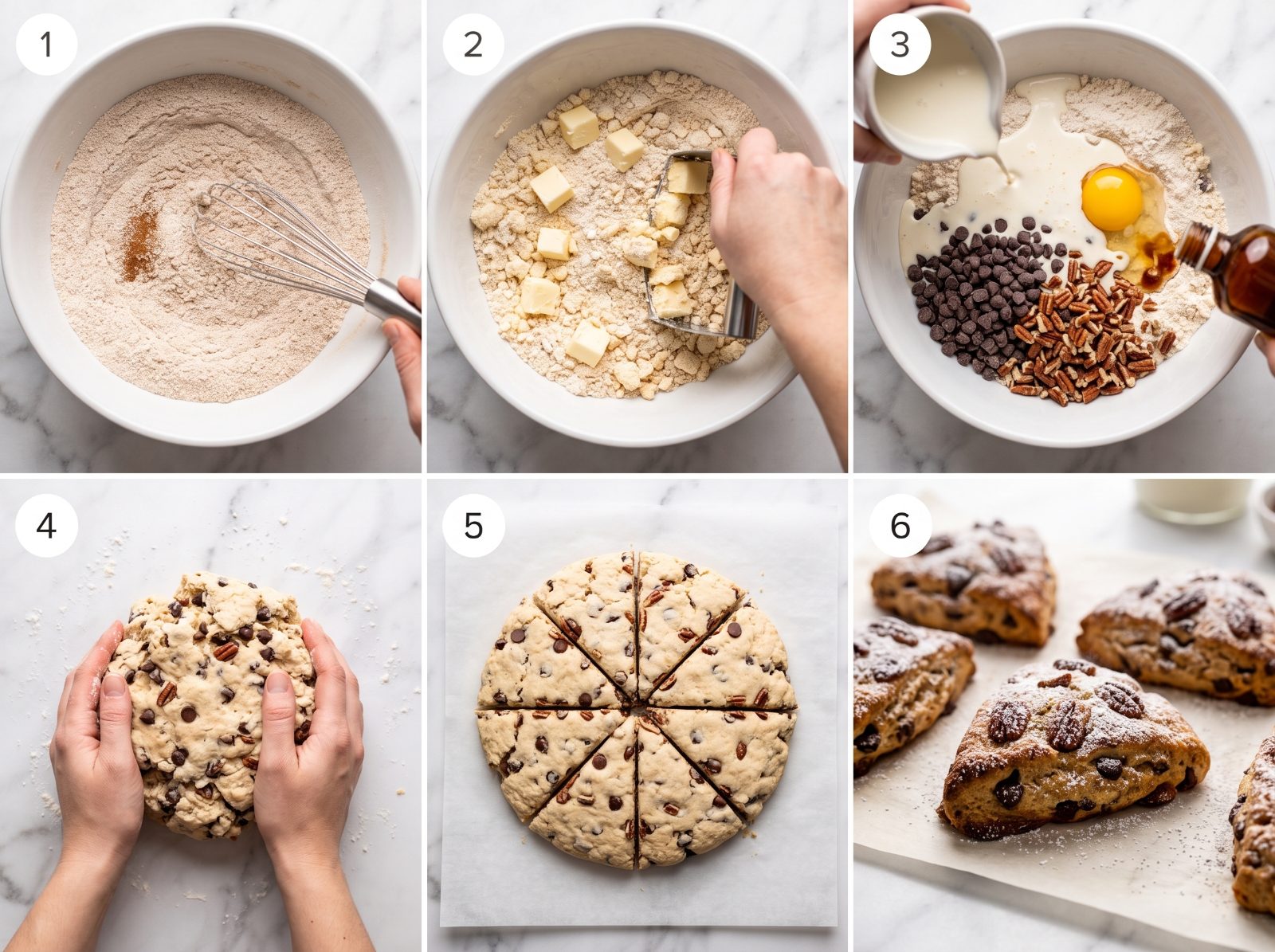 1

2

3

4

5

6