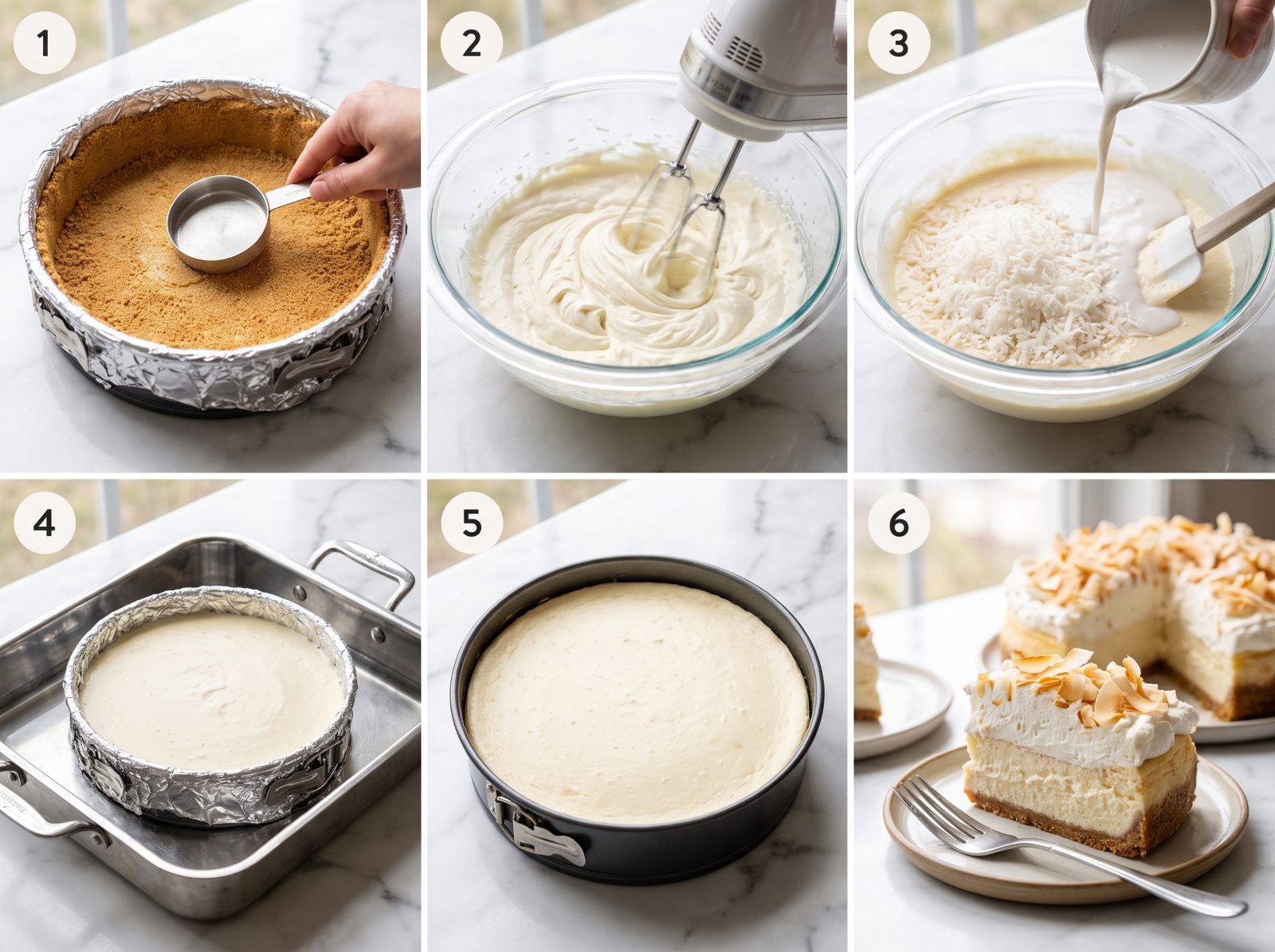 1

2

3

4

5

6