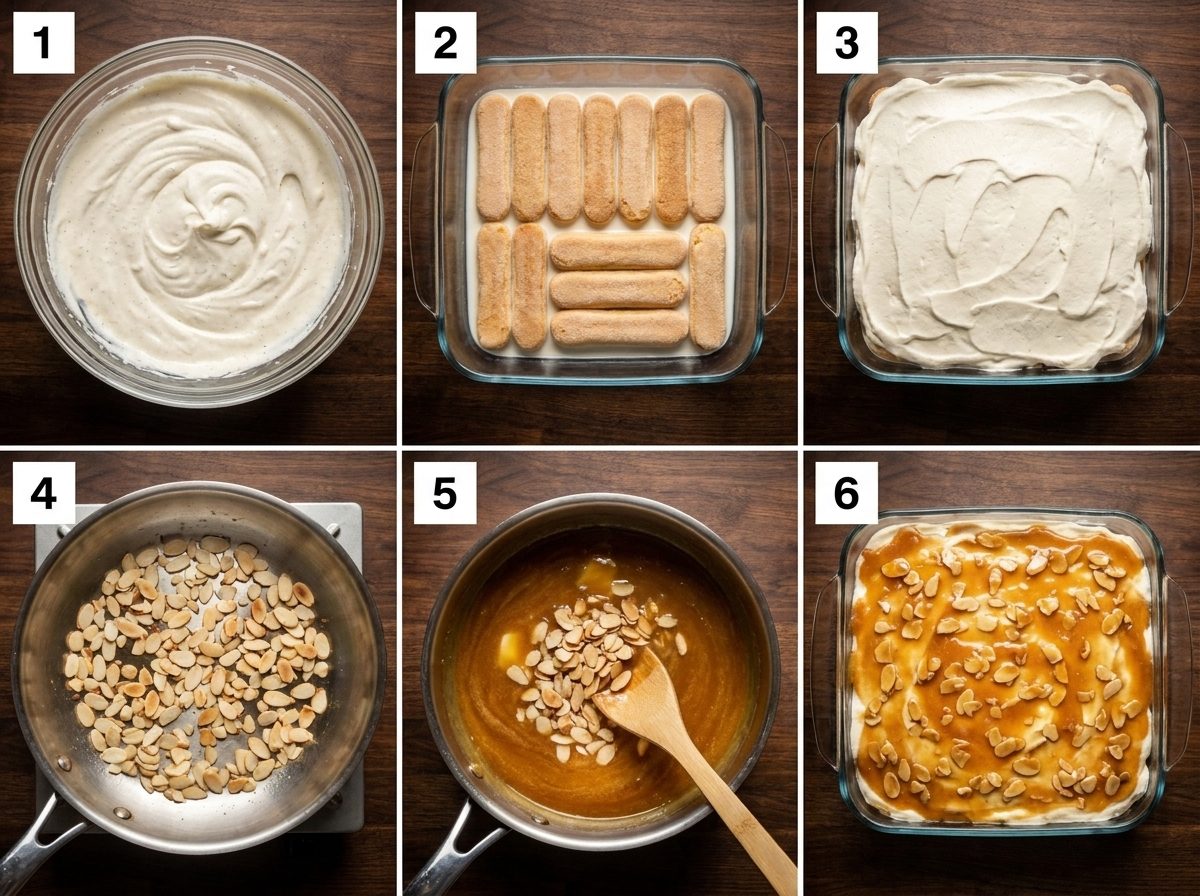 1
2
3
4
5
6